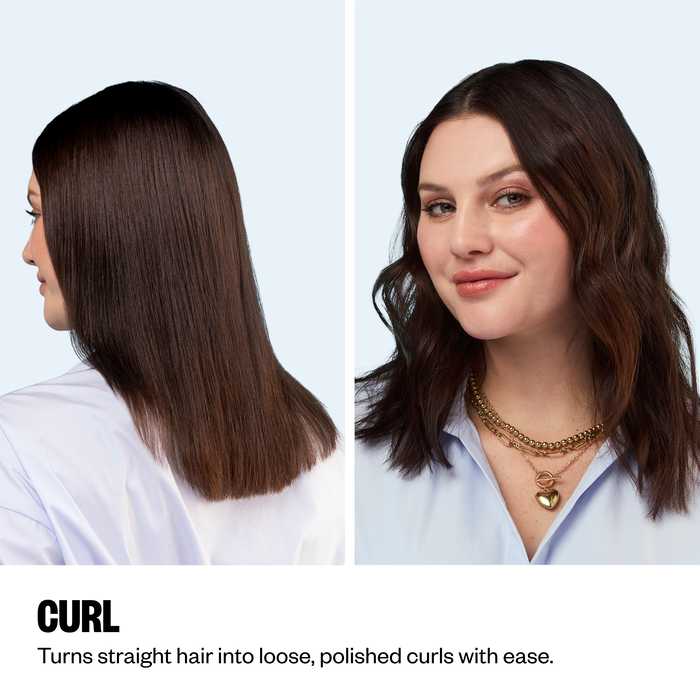 CURL
Turns straight hair into loose, polished curls with ease.