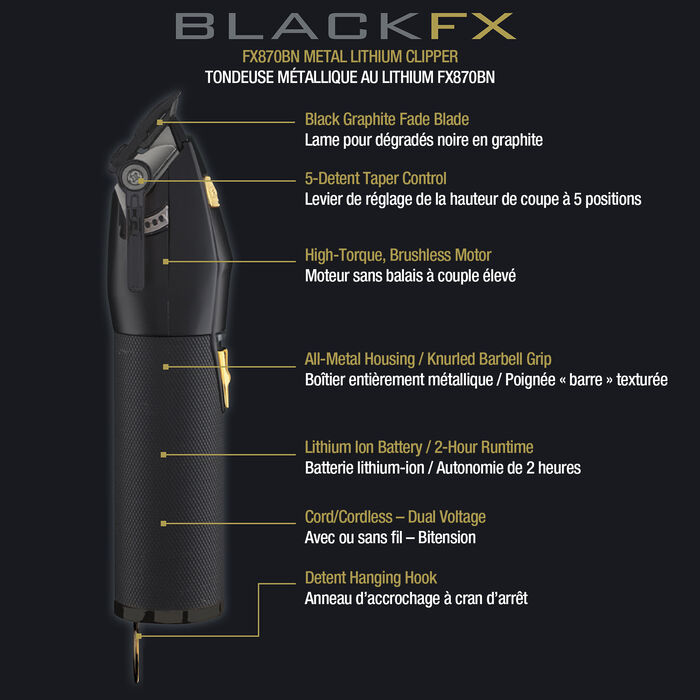 BLACKFX

FX870BN METAL LITHIUM CLIPPER
TONDEUSE MÉTALLIQUE AU LITHIUM FX870BN

Black Graphite Fade Blade
Lame pour dégradés noire en graphite

5-Detent Taper Control
Levier de réglage de la hauteur de coupe à 5 positions

High-Torque, Brushless Motor
Moteur sans balais à couple élevé

All-Metal Housing / Knurled Barbell Grip
Boîtier entièrement métallique / Poignée « barre » texturée

Lithium Ion Battery / 2-Hour Runtime
Batterie lithium-ion / Autonomie de 2 heures

Cord/Cordless – Dual Voltage
Avec ou sans fil – Bitension

Detent Hanging Hook
Anneau d'accrochage à cran d'arrêt