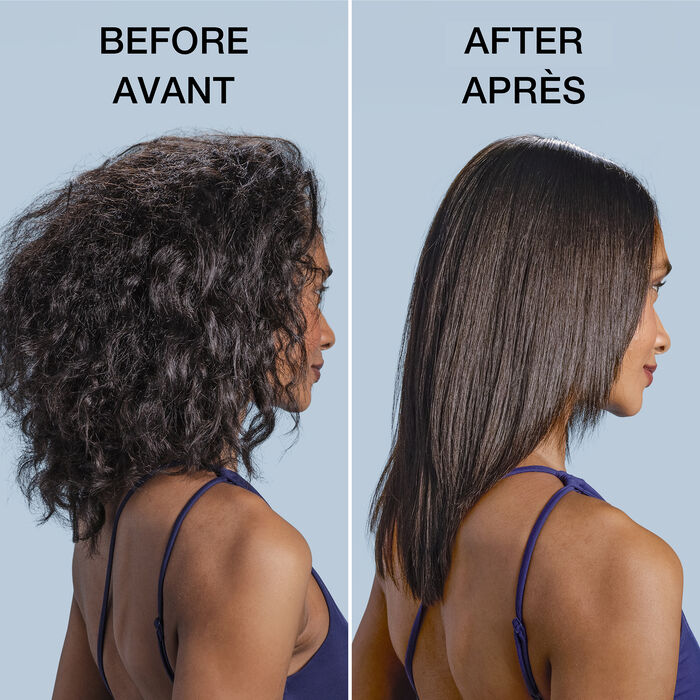 BEFORE
AVANT

AFTER
APRÈS