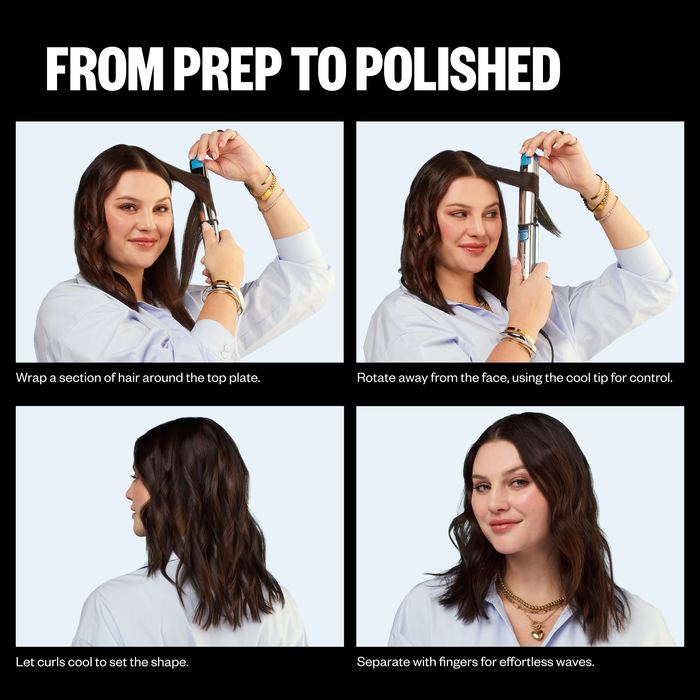 FROM PREP TO POLISHED

Wrap a section of hair around the top plate.

Rotate away from the face, using the cool tip for control.

Let curls cool to set the shape.

Separate with fingers for effortless waves.