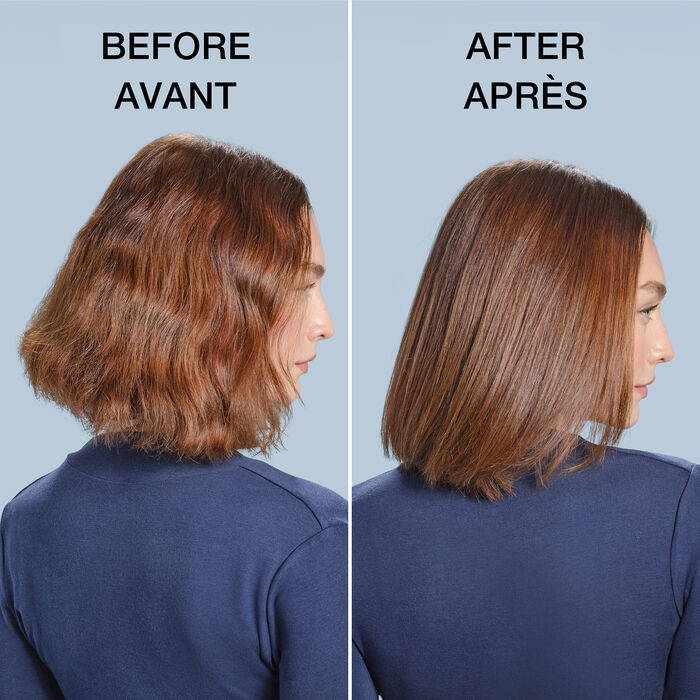 BEFORE
AVANT

AFTER
APRÈS