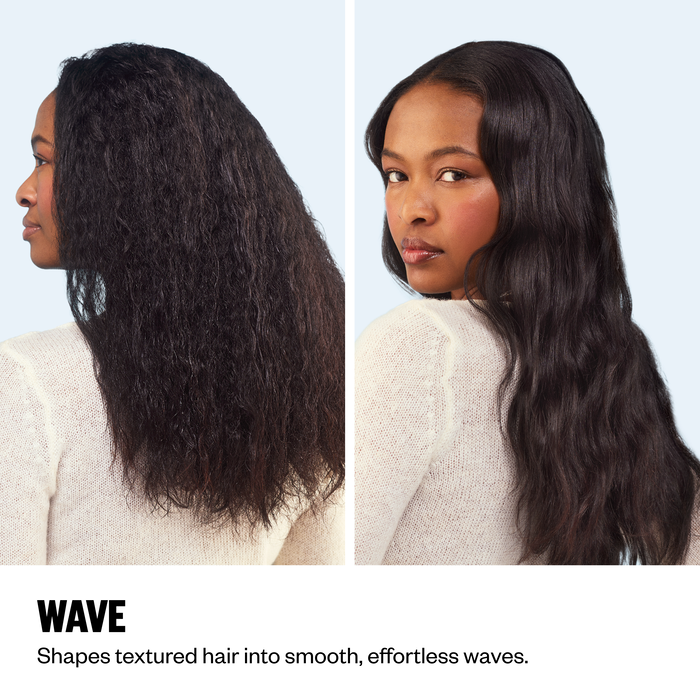 WAVE

Shapes textured hair into smooth, effortless waves.