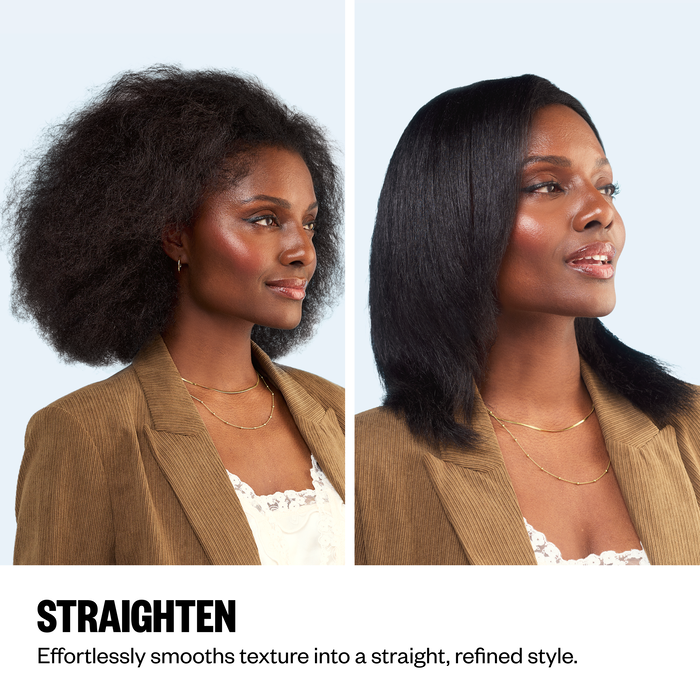 STRAIGHTEN

Effortlessly smooths texture into a straight, refined style.